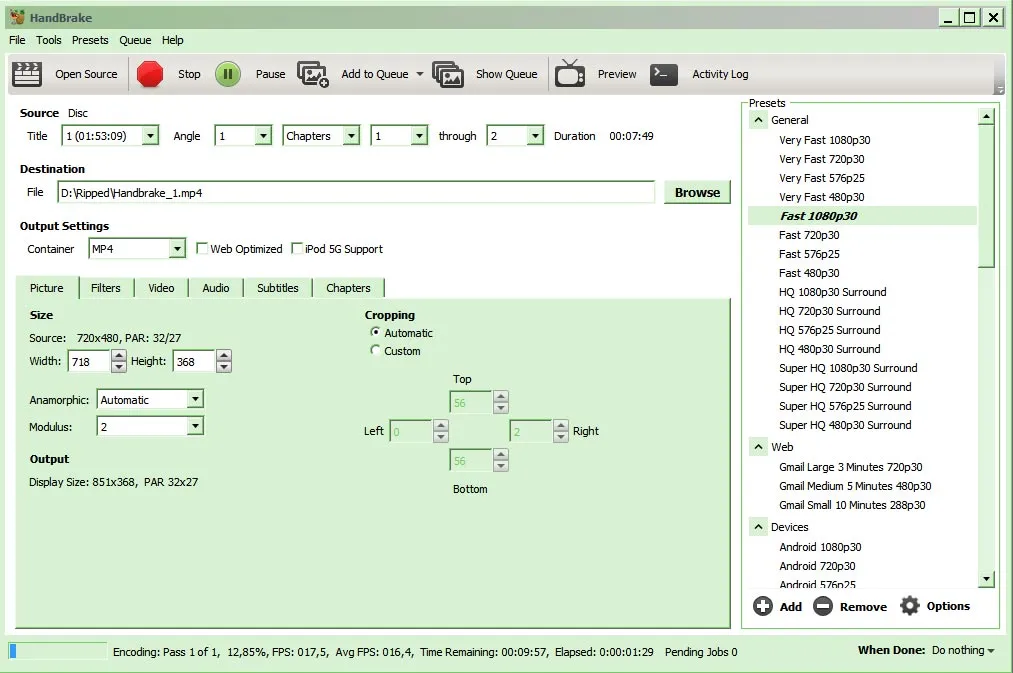 HandBrake

File Tools Presets Queue Help

Open Source Stop Pause Add to Queue Show Queue Preview Activity Log

Source Disc

Title 1 (01:53:09) Angle 1 Chapters 1 through 2 Duration 00:07:49

Destination

File D:\Ripped\Handbrake_1.mp4 Browse

Output Settings

Container MP4 Web Optimized iPod 5G Support

Picture Filters Video Audio Subtitles Chapters

Size

Source: 720x480, PAR: 32/27

Width: 718 Height: 368

Anamorphic: Automatic

Modulus: 2

Output

Display Size: 851x368, PAR 32x27

Cropping

Automatic

Custom

Top

56

Left 0 2 Right

56

Bottom

Presets

General

Very Fast 1080p30

Very Fast 720p30

Very Fast 576p25

Very Fast 480p30

Fast 1080p30

Fast 720p30

Fast 576p25

Fast 480p30

HQ 1080p30 Surround

HQ 720p30 Surround

HQ 576p25 Surround

HQ 480p30 Surround

Super HQ 1080p30 Surround

Super HQ 720p30 Surround

Super HQ 576p25 Surround

Super HQ 480p30 Surround

Web

Gmail Large 3 Minutes 720p30

Gmail Medium 5 Minutes 480p30

Gmail Small 10 Minutes 288p30

Devices

Android 1080p30

Android 720p30

Android 576p25

Add Remove Options

Encoding: Pass 1 of 1, 12,85%, FPS: 017,5, Avg FPS: 016,4, Time Remaining: 00:09:57, Elapsed: 0:00:01:29 Pending Jobs 0

When Done: Do nothing