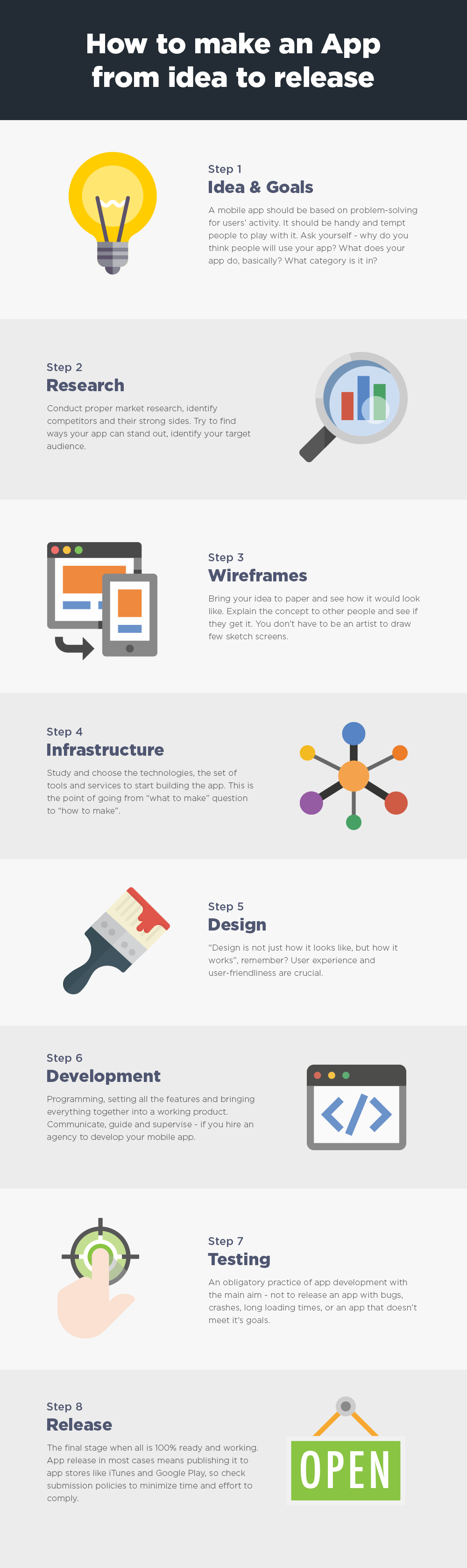 How to make an App from idea to release

Step 1
Idea & Goals
A mobile app should be based on problem-solving for users' activity. It should be handy and tempt people to play with it. Ask yourself - why do you think people will use your app? What does your app do, basically? What category is it in?

Step 2
Research
Conduct proper market research, identify competitors and their strong sides. Try to find ways your app can stand out, identify your target audience.

Step 3
Wireframes
Bring your idea to paper and see how it would look like. Explain the concept to other people and see if they get it. You don't have to be an artist to draw few sketch screens.

Step 4
Infrastructure
Study and choose the technologies, the set of tools and services to start building the app. This is the point of going from "what to make" question to "how to make".

Step 5
Design
"Design is not just how it looks like, but how it works", remember? User experience and user-friendliness are crucial.

Step 6
Development
Programming, setting all the features and bringing everything together into a working product. Communicate, guide and supervise - if you hire an agency to develop your mobile app.

Step 7
Testing
An obligatory practice of app development with the main aim - not to release an app with bugs, crashes, long loading times, or an app that doesn't meet it's goals.

Step 8
Release
The final stage when all is 100% ready and working. App release in most cases means publishing it to app stores like iTunes and Google Play, so check submission policies to minimize time and effort to comply.

OPEN